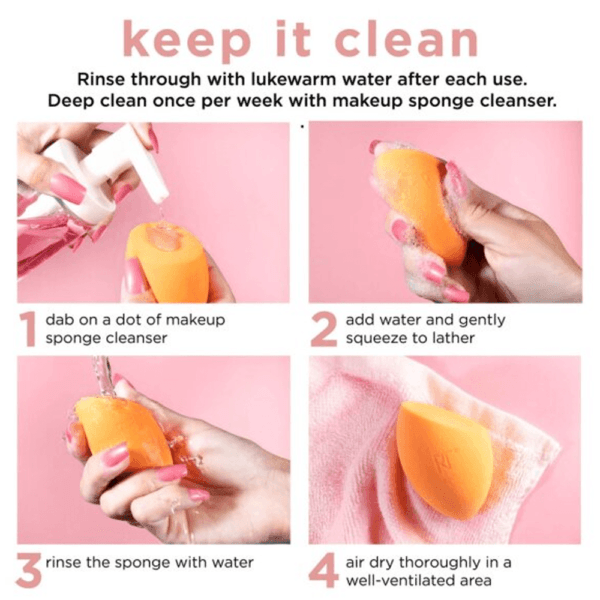 keep it clean

Rinse through with lukewarm water after each use. Deep clean once per week with makeup sponge cleanser.

1 dab on a dot of makeup sponge cleanser

2 add water and gently squeeze to lather

3 rinse the sponge with water

4 air dry thoroughly in a well-ventilated area